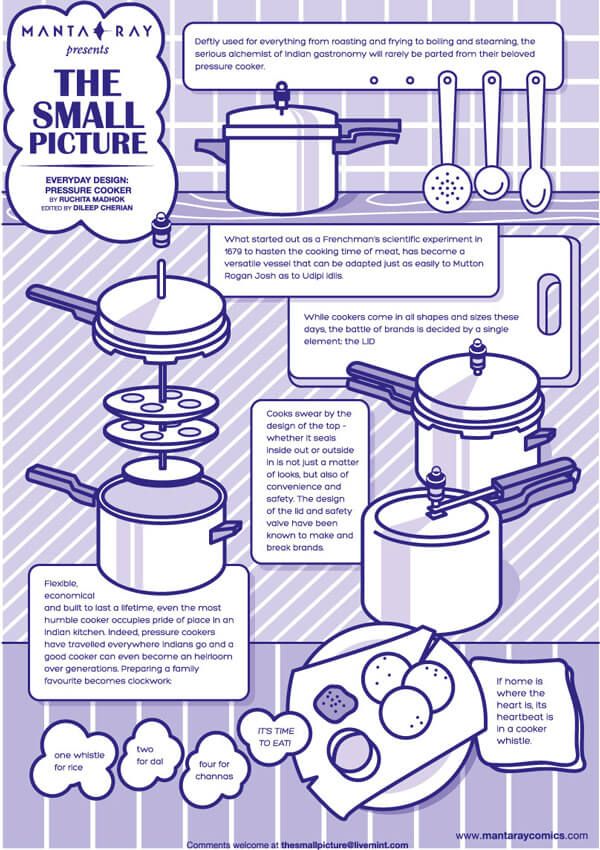 MANTA RAY
presents
THE SMALL PICTURE

EVERYDAY DESIGN: PRESSURE COOKER
BY RUCHITA MADHOK
EDITED BY DILEEP CHERIAN

Deftly used for everything from roasting and frying to boiling and steaming, the serious alchemist of Indian gastronomy will rarely be parted from their beloved pressure cooker.

What started out as a Frenchman's scientific experiment in 1679 to hasten the cooking time of meat, has become a versatile vessel that can be adapted just as easily to Mutton Rogan Josh as to Udipi idlis.

While cookers come in all shapes and sizes these days, the battle of brands is decided by a single element: the LID

Cooks swear by the design of the top - whether it seals inside out or outside in is not just a matter of looks, but also of convenience and safety. The design of the lid and safety valve have been known to make and break brands.

Flexible,
economical
and built to last a lifetime, even the most humble cooker occupies pride of place in an Indian kitchen. Indeed, pressure cookers have travelled everywhere Indians go and a good cooker can even become an heirloom over generations. Preparing a family favourite becomes clockwork:

one whistle for rice

two for dal

four for channas

IT'S TIME TO EAT!

If home is where the heart is, its heartbeat is in a cooker whistle.

Comments welcome at thesmallpicture@livemint.com

www.mantaraycomics.com